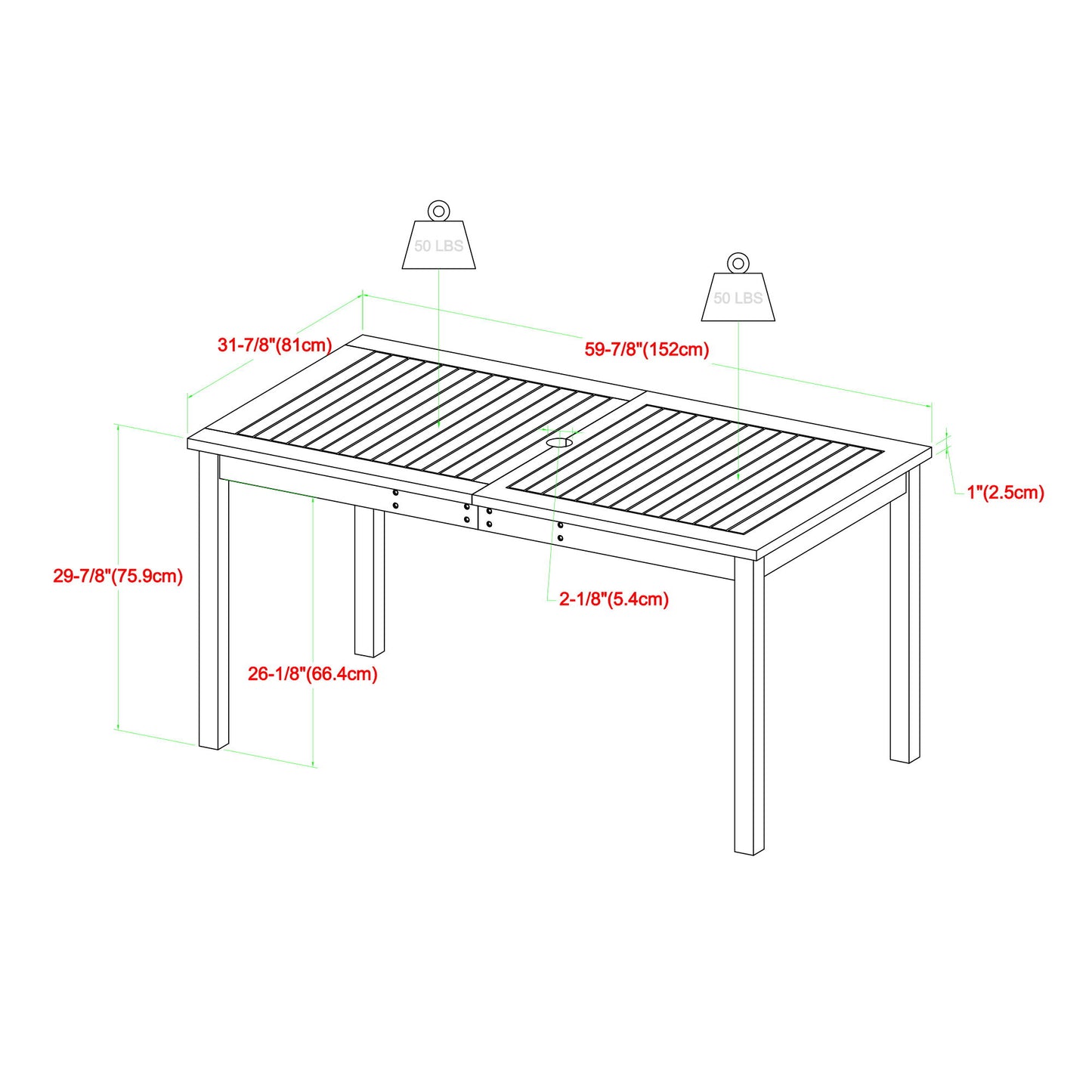 50 LBS

50 LBS

31-7/8"(81cm)

59-7/8"(152cm)

1"(2.5cm)

29-7/8"(75.9cm)

2-1/8"(5.4cm)

26-1/8"(66.4cm)