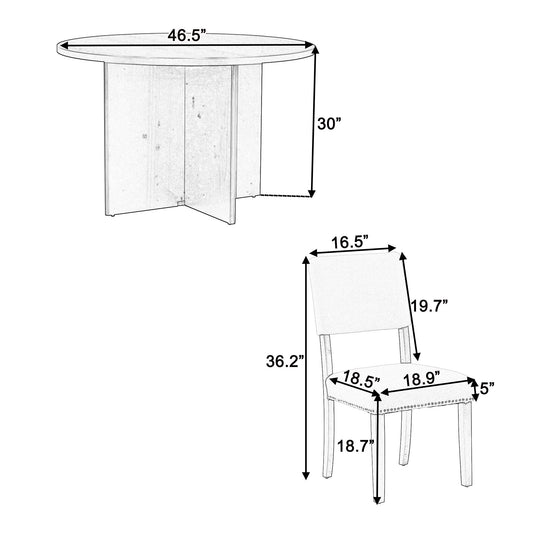 46.5”

30”

16.5”

19.7”

36.2”

18.5”

18.9”

5”

18.7”